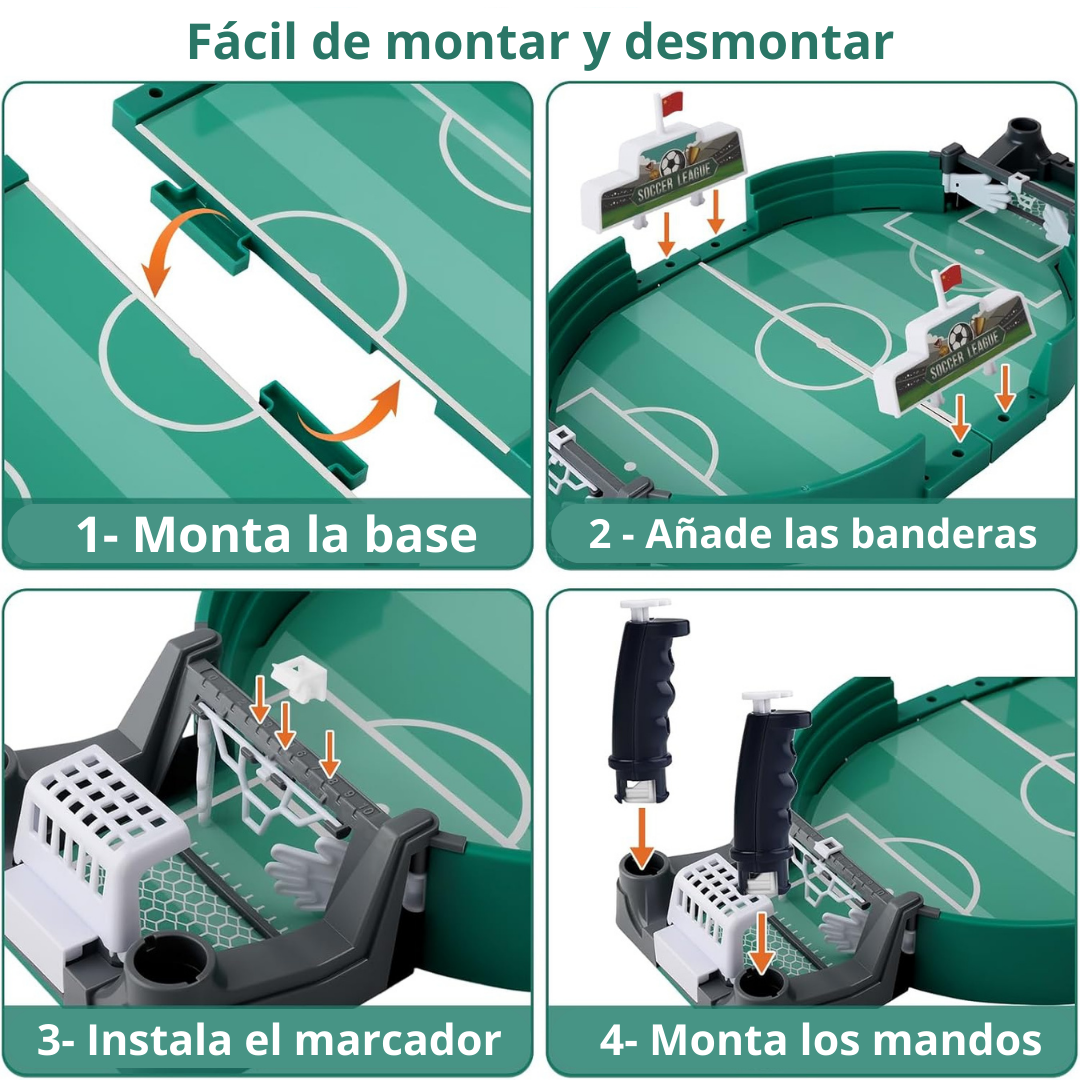 Fácil de montar y desmontar

1- Monta la base

SOCCER LEAGUE

SOCCER LEAGUE

2 - Añade las banderas

3- Instala el marcador

4- Monta los mandos